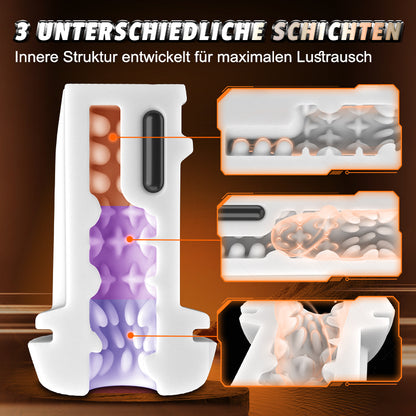 3 UNTERSCHIEDLICHE SCHICHTEN
Innere Struktur entwickelt für maximalen Lustrausch